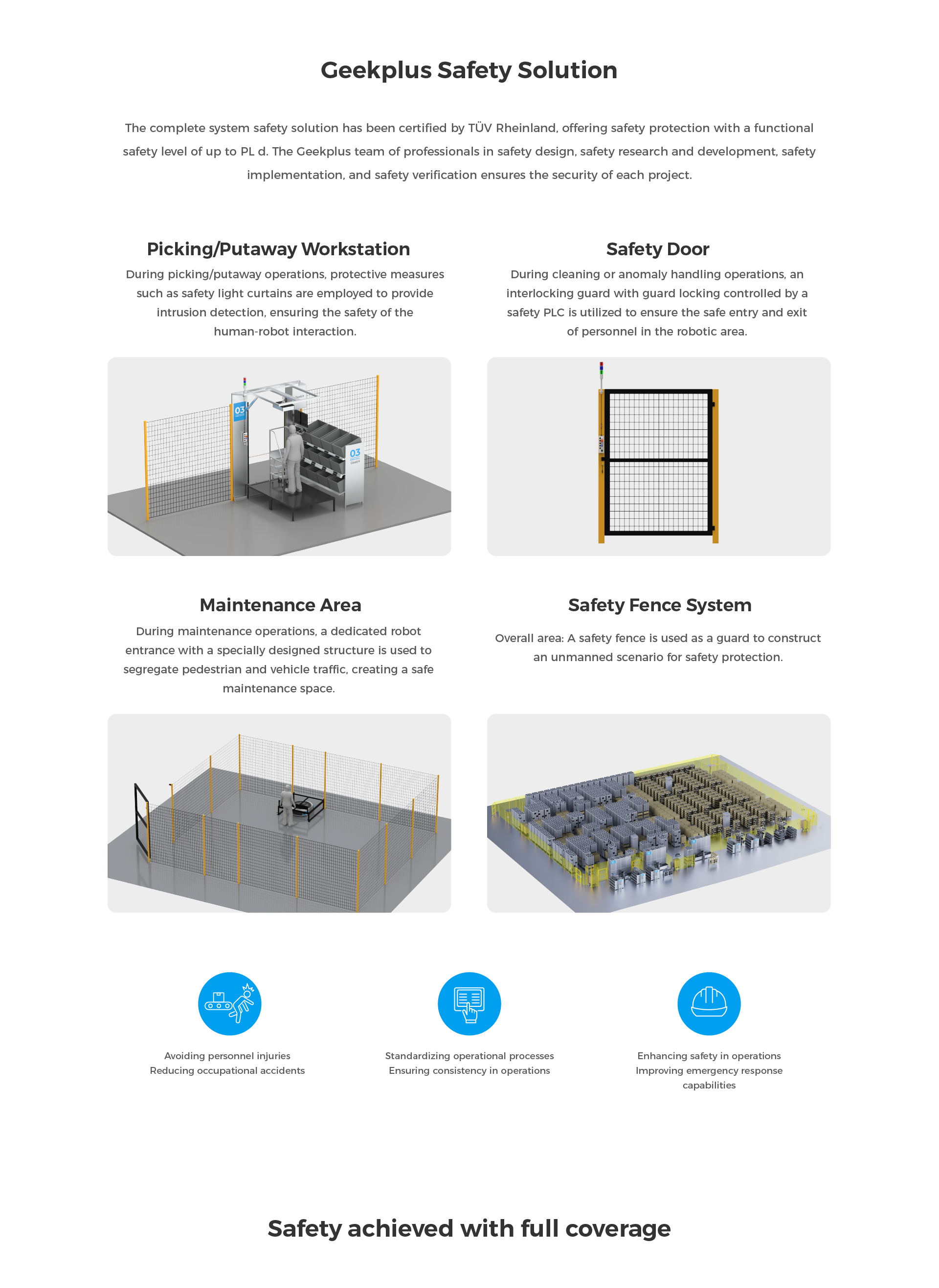 Geekplus Safety Solution

The complete system safety solution has been certified by TÜV Rheinland, offering safety protection with a functional safety level of up to PL d. The Geekplus team of professionals in safety design, safety research and development, safety implementation, and safety verification ensures the security of each project.

Picking/Putaway Workstation

During picking/putaway operations, protective measures such as safety light curtains are employed to provide intrusion detection, ensuring the safety of the human-robot interaction.

03

03

Safety Door

During cleaning or anomaly handling operations, an interlocking guard with guard locking controlled by a safety PLC is utilized to ensure the safe entry and exit of personnel in the robotic area.

Maintenance Area

During maintenance operations, a dedicated robot entrance with a specially designed structure is used to segregate pedestrian and vehicle traffic, creating a safe maintenance space.

Safety Fence System

Overall area: A safety fence is used as a guard to construct an unmanned scenario for safety protection.

Avoiding personnel injuries
Reducing occupational accidents

Standardizing operational processes
Ensuring consistency in operations

Enhancing safety in operations
Improving emergency response capabilities

Safety achieved with full coverage