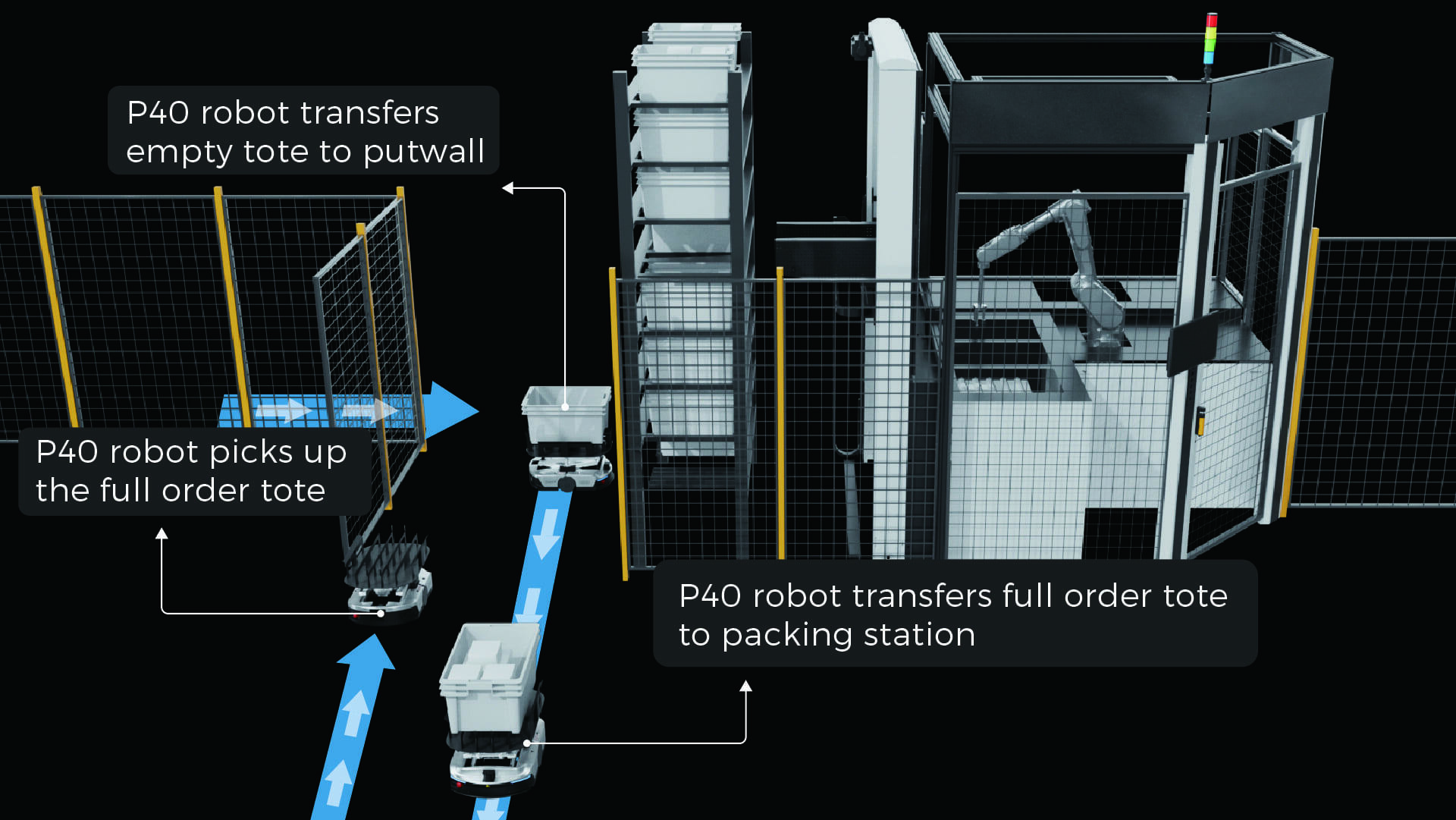 P40 robot transfers empty tote to putwall

P40 robot picks up the full order tote

P40 robot transfers full order tote to packing station